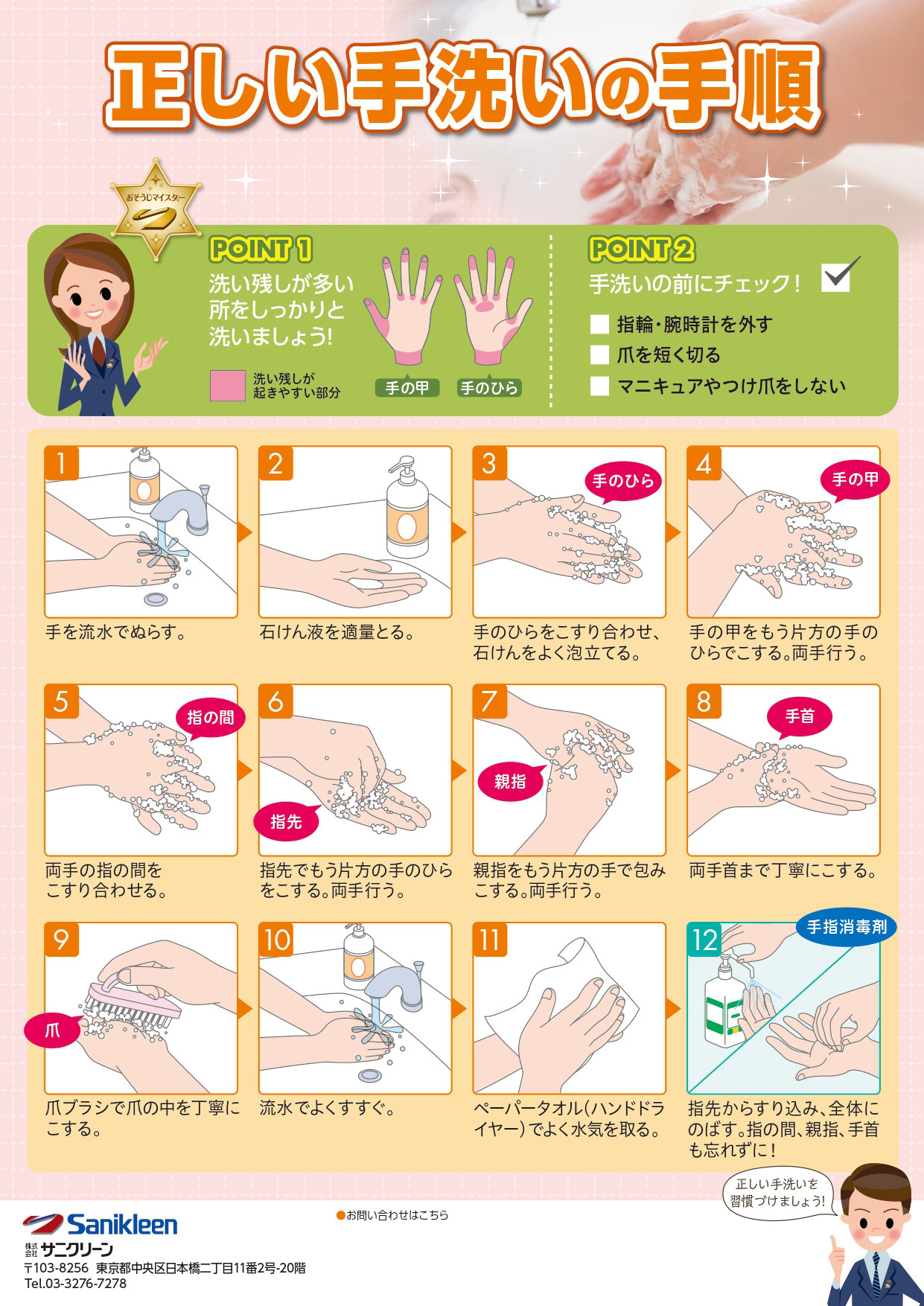 正しい手洗いの手順

おそうじマイスター

POINT 1
洗い残しが多い所をしっかりと洗いましょう!

洗い残しが起きやすい部分

手の甲　手のひら

POINT 2
手洗いの前にチェック!
指輪・腕時計を外す
爪を短く切る
マニキュアやつけ爪をしない

1
手を流水でぬらす。

2
石けん液を適量とる。

3
手のひら
手のひらをこすり合わせ、石けんをよく泡立てる。

4
手の甲
手の甲をもう片方の手のひらでこする。両手行う。

5
指の間
両手の指の間をこすり合わせる。

6
指先
指先でもう片方の手のひらをこする。両手行う。

7
親指
親指をもう片方の手で包みこする。両手行う。

8
手首
両手首まで丁寧にこする。

9
爪
爪ブラシで爪の中を丁寧にこする。

10
流水でよくすすぐ。

11
ペーパータオル(ハンドドライヤー)でよく水気を取る。

12
手指消毒剤
指先からすり込み、全体にのばす。指の間、親指、手首も忘れずに!

正しい手洗いを習慣づけましょう!

Sanikleen
株式会社 サニクリーン
〒103-8256 東京都中央区日本橋二丁目11番2号-20階
Tel.03-3276-7278

●お問い合わせはこちら